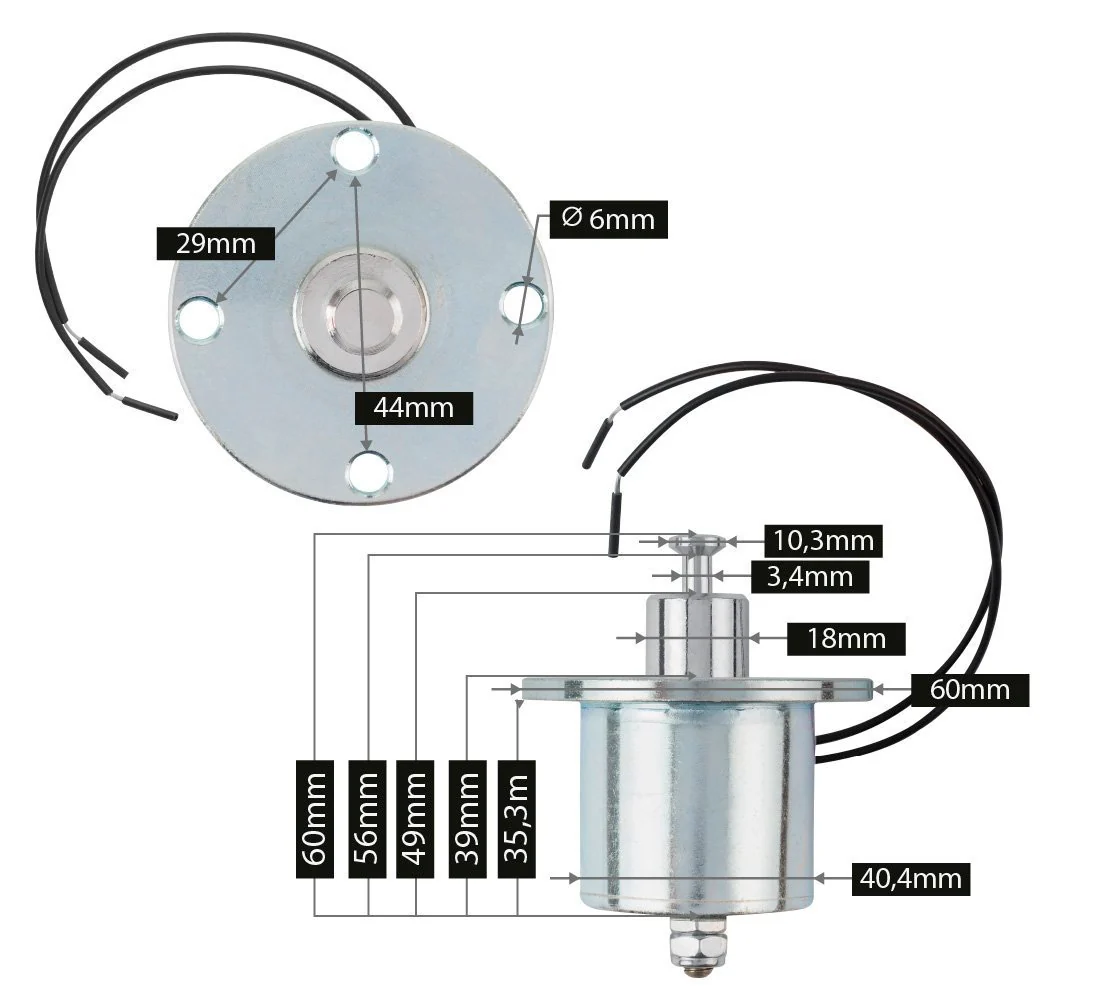 29mm

Ø 6mm

44mm

10,3mm

3,4mm

18mm

60mm

60mm

56mm

49mm

39mm

35,3m

40,4mm